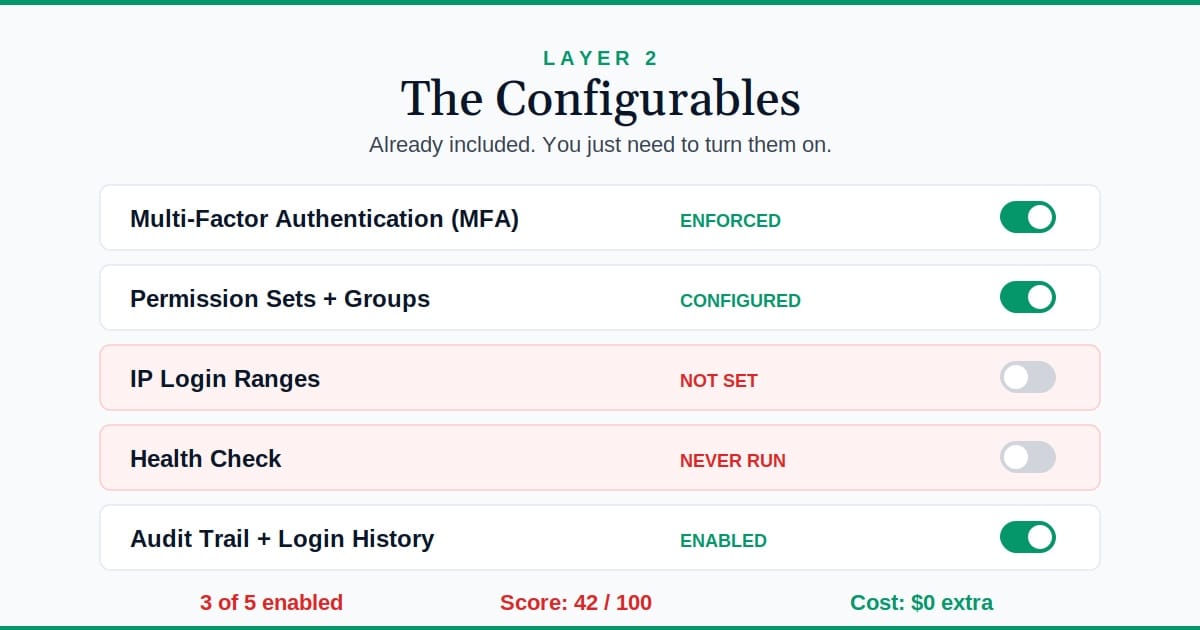 LAYER 2

The Configurables

Already included. You just need to turn them on.

Multi-Factor Authentication (MFA) ENFORCED

Permission Sets + Groups CONFIGURED

IP Login Ranges NOT SET

Health Check NEVER RUN

Audit Trail + Login History ENABLED

3 of 5 enabled Score: 42 / 100 Cost: $0 extra